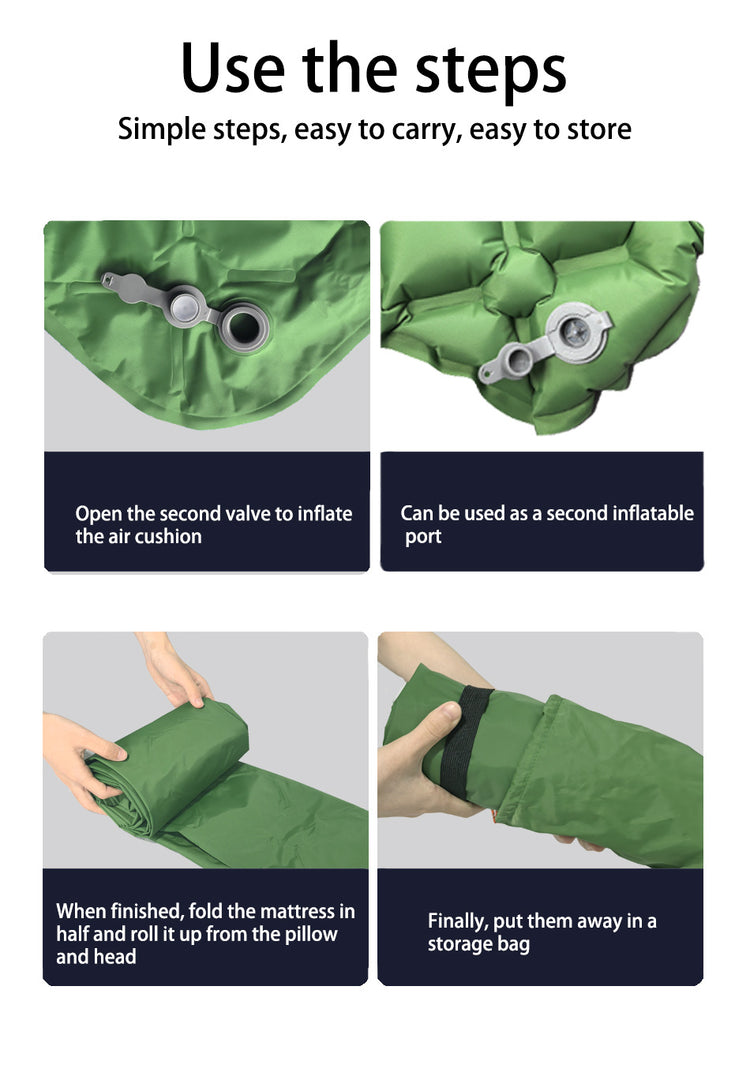 Use the steps

Simple steps, easy to carry, easy to store

Open the second valve to inflate the air cushion

Can be used as a second inflatable port

When finished, fold the mattress in half and roll it up from the pillow and head

Finally, put them away in a storage bag