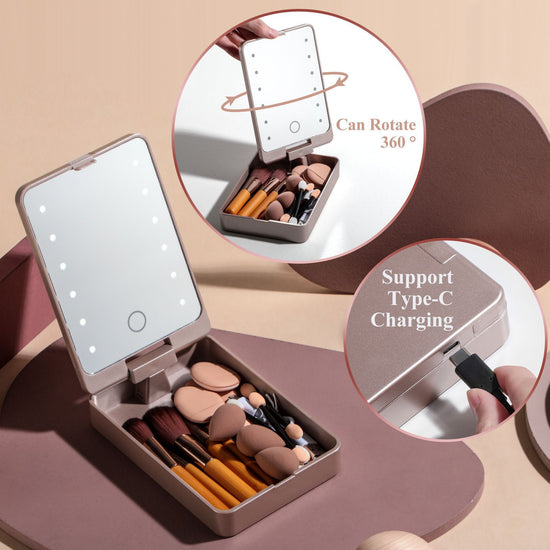 Can Rotate 360 °

Support Type-C Charging