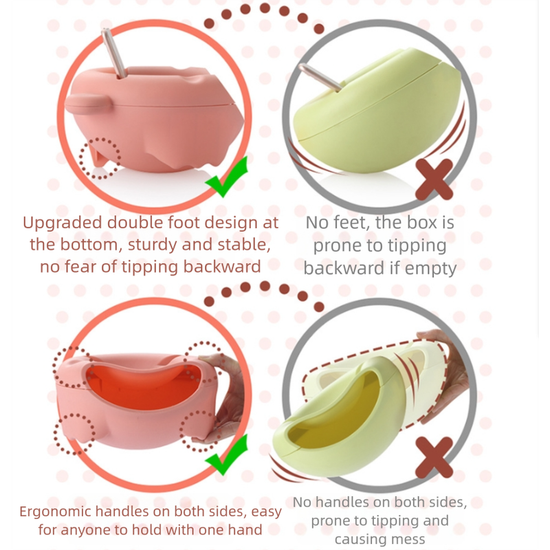 Upgraded double foot design at the bottom, sturdy and stable, no fear of tipping backward

No feet, the box is prone to tipping backward if empty

Ergonomic handles on both sides, easy for anyone to hold with one hand

No handles on both sides, prone to tipping and causing mess