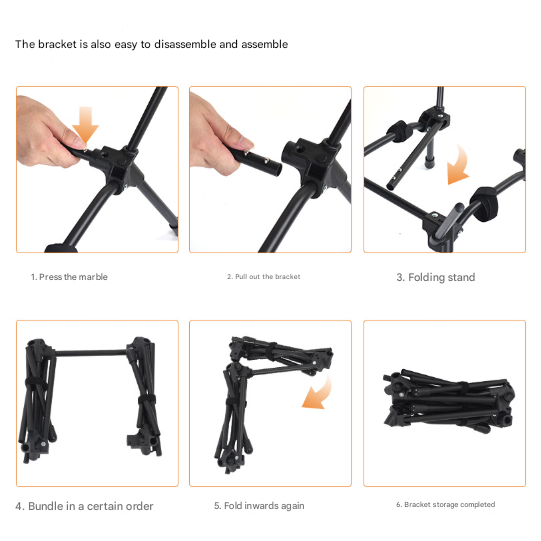 The bracket is also easy to disassemble and assemble

1. Press the marble

2. Pull out the bracket

3. Folding stand

4. Bundle in a certain order

5. Fold inwards again

6. Bracket storage completed