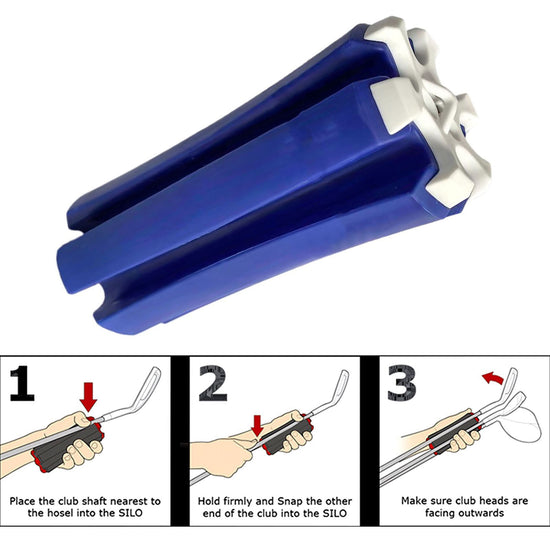 1

Place the club shaft nearest to the hosel into the SILO

2

Hold firmly and Snap the other end of the club into the SILO

3

Make sure club heads are facing outwards