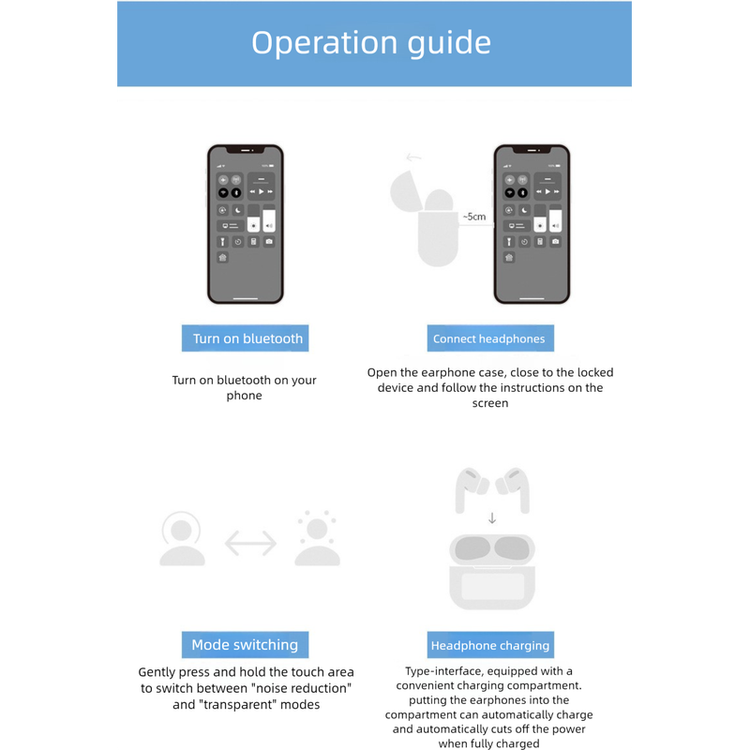 Operation guide

~5cm

Turn on bluetooth

Turn on bluetooth on your phone

Connect headphones

Open the earphone case, close to the locked device and follow the instructions on the screen

Mode switching

Gently press and hold the touch area to switch between "noise reduction" and "transparent" modes

Headphone charging

Type-interface, equipped with a convenient charging compartment. putting the earphones into the compartment can automatically charge and automatically cuts off the power when fully charged