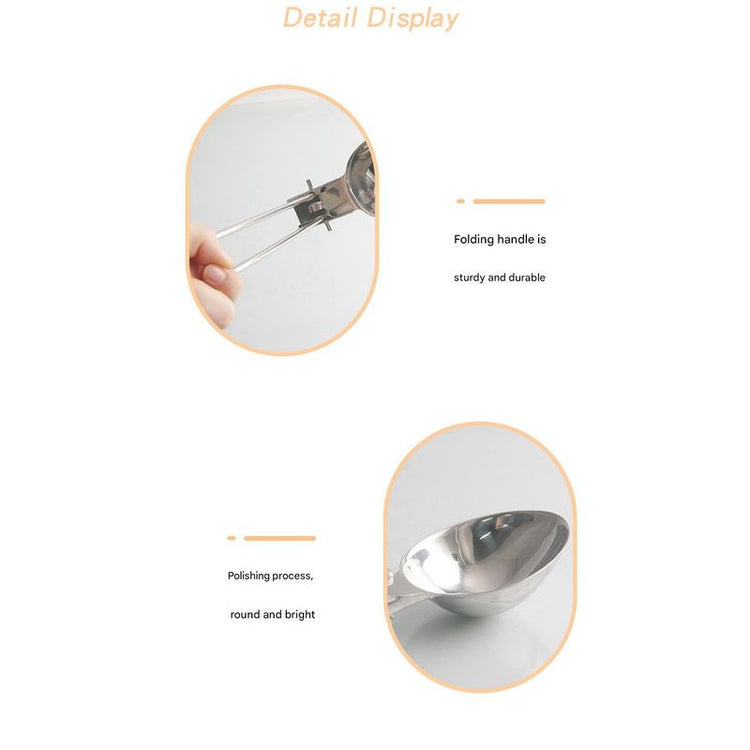 Detail Display

Folding handle is

sturdy and durable

Polishing process,

round and bright