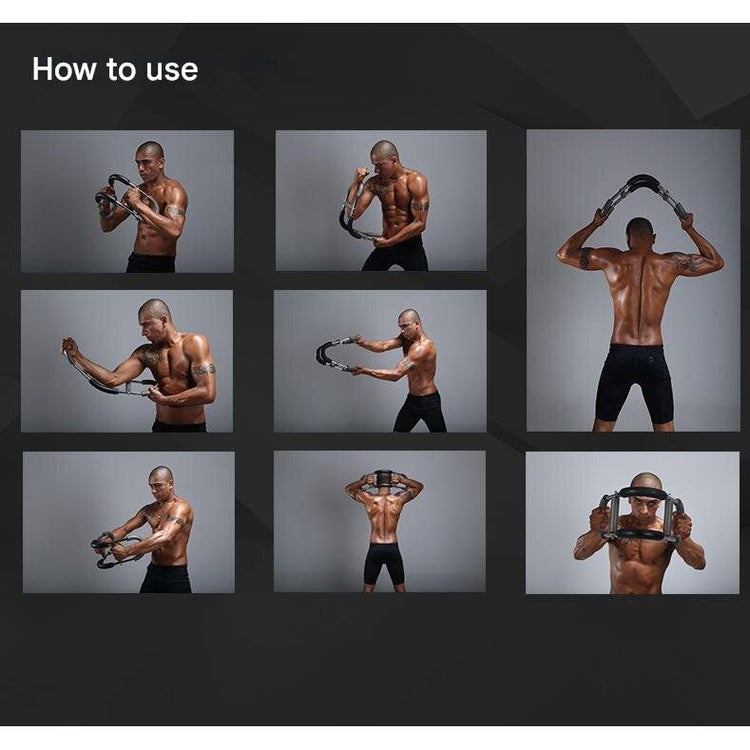 How to use