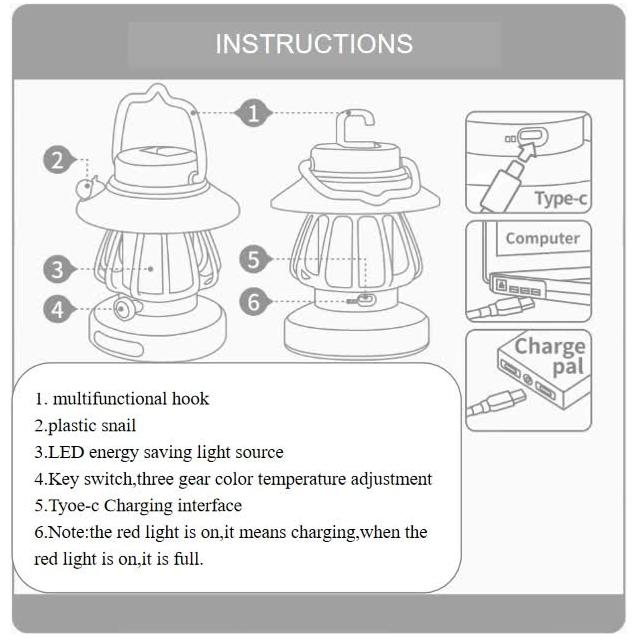 INSTRUCTIONS

1

2

3

4

5

6

Type-c

Computer

Charge pal

1. multifunctional hook
2.plastic snail
3.LED energy saving light source
4.Key switch,three gear color temperature adjustment
5.Tyoe-c Charging interface
6.Note:the red light is on,it means charging,when the red light is on,it is full.