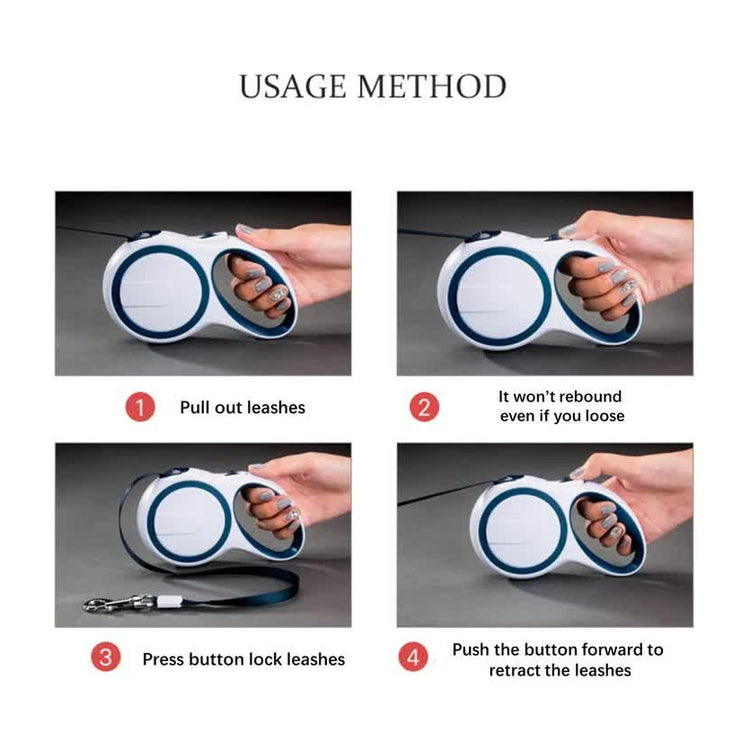 USAGE METHOD

1 Pull out leashes

2 It won't rebound even if you loose

3 Press button lock leashes

4 Push the button forward to retract the leashes