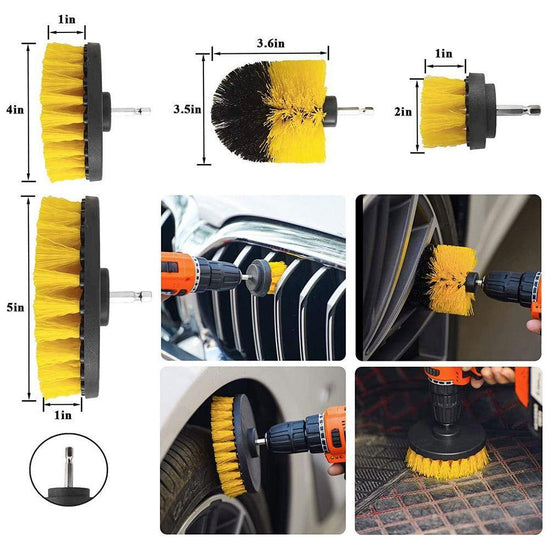 1in
4in
3.6in
3.5in
1in
2in
5in
1in