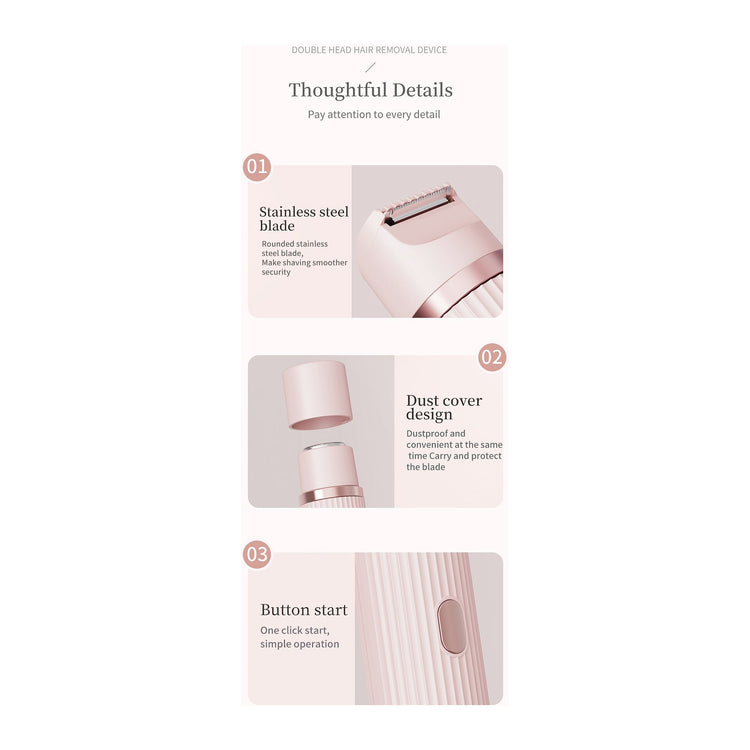 DOUBLE HEAD HAIR REMOVAL DEVICE

Thoughtful Details

Pay attention to every detail

01

Stainless steel blade

Rounded stainless steel blade, Make shaving smoother security

02

Dust cover design

Dustproof and convenient at the same time Carry and protect the blade

03

Button start

One click start, simple operation