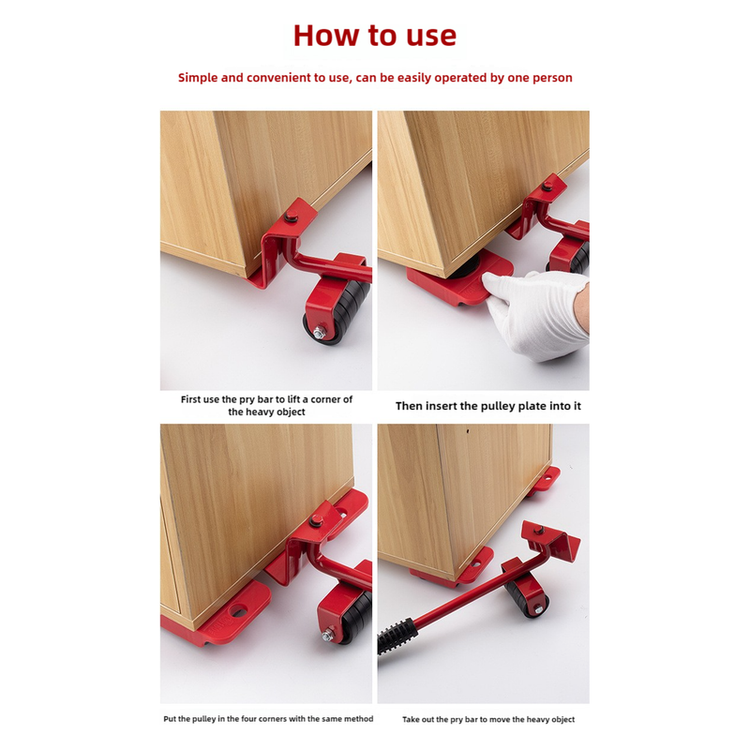 How to use

Simple and convenient to use, can be easily operated by one person

First use the pry bar to lift a corner of the heavy object

Then insert the pulley plate into it

Put the pulley in the four corners with the same method

Take out the pry bar to move the heavy object