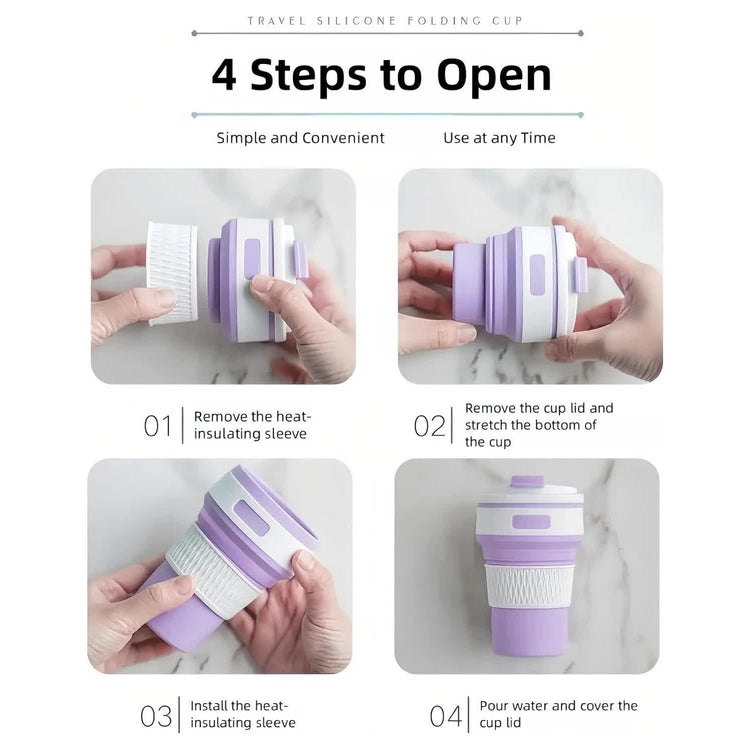 TRAVEL SILICONE FOLDING CUP

4 Steps to Open

Simple and Convenient

Use at any Time

01 Remove the heat-insulating sleeve

02 Remove the cup lid and stretch the bottom of the cup

03 Install the heat-insulating sleeve

04 Pour water and cover the cup lid