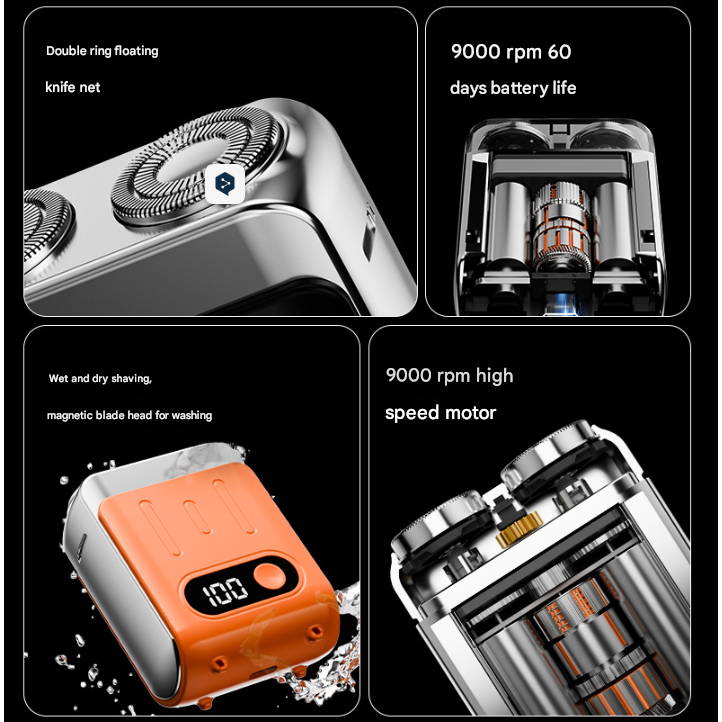 Double ring floating

knife net

9000 rpm 60

days battery life

Wet and dry shaving,

magnetic blade head for washing

100

9000 rpm high

speed motor