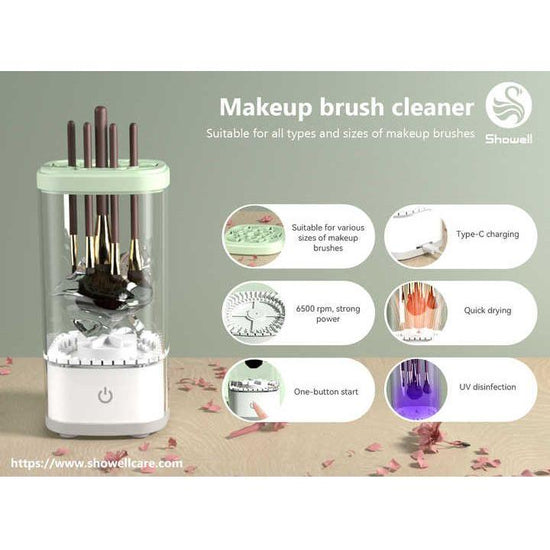 Makeup brush cleaner

Suitable for all types and sizes of makeup brushes

Showell

Suitable for various sizes of makeup brushes

Type-C charging

6500 rpm, strong power

Quick drying

One-button start

UV disinfection

https://www.showellcare.com