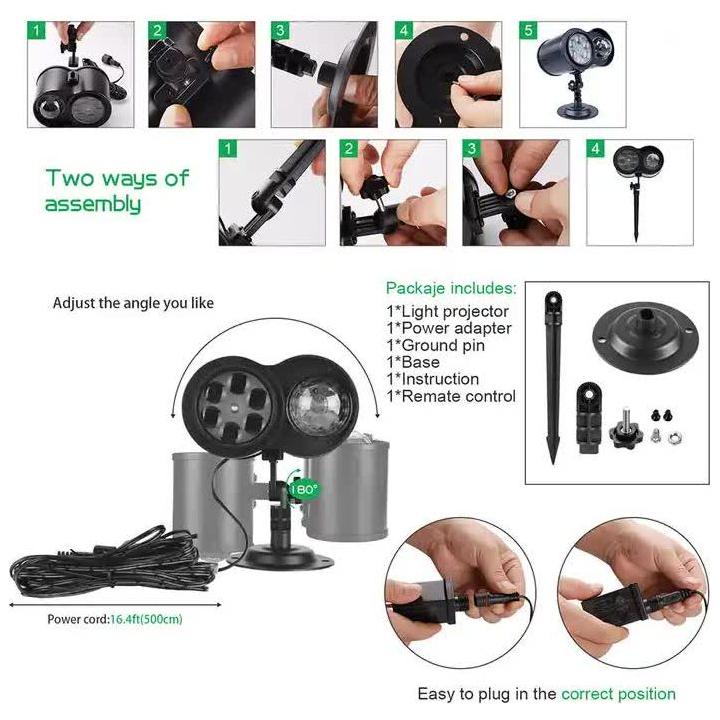 1

2

3

4

5

Two ways of assembly

1

2

3

4

Adjust the angle you like

180°

Power cord:16.4ft(500cm)

Packaje includes:
1*Light projector
1*Power adapter
1*Ground pin
1*Base
1*Instruction
1*Remate control

Easy to plug in the correct position