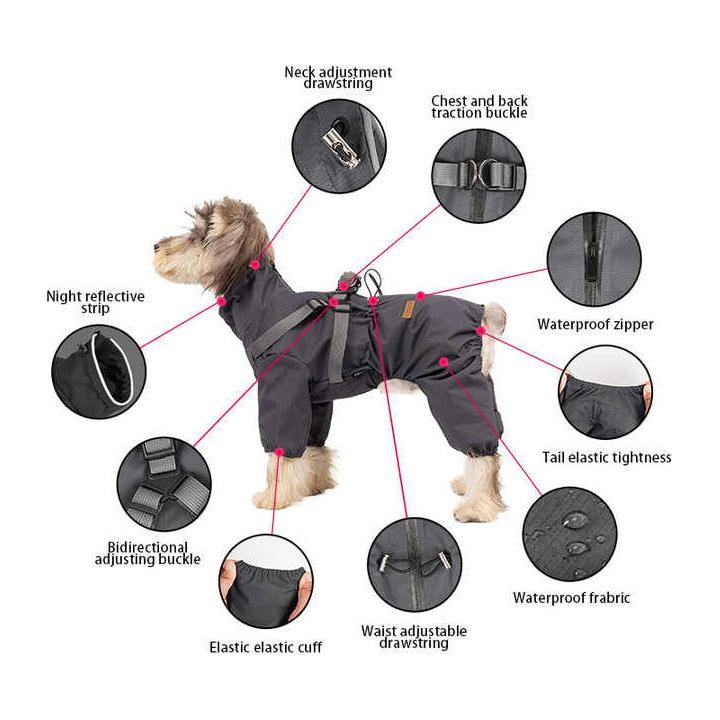 Neck adjustment drawstring

Chest and back traction buckle

Night reflective strip

Waterproof zipper

Tail elastic tightness

Bidirectional adjusting buckle

Waterproof frabric

Elastic elastic cuff

Waist adjustable drawstring