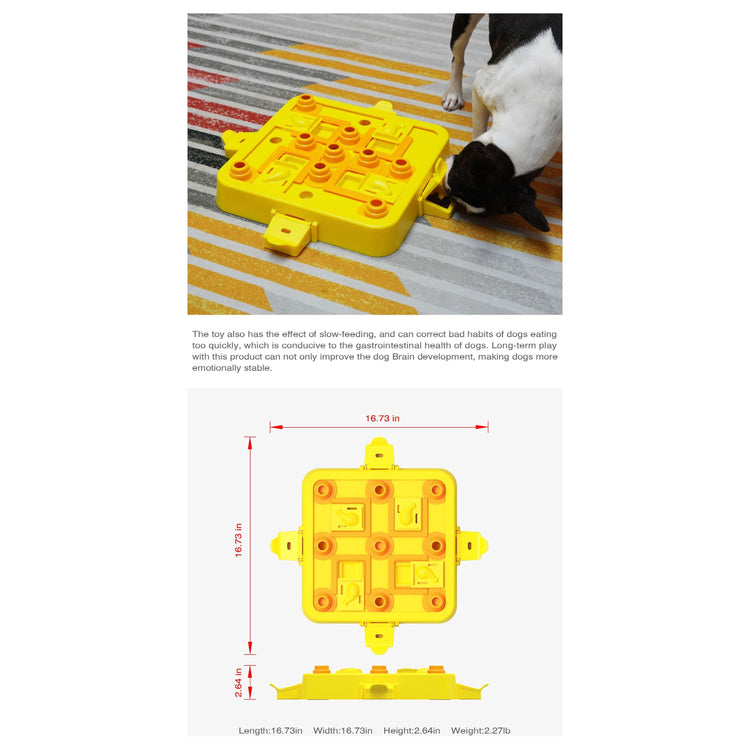 The toy also has the effect of slow-feeding, and can correct bad habits of dogs eating too quickly, which is conducive to the gastrointestinal health of dogs. Long-term play with this product can not only improve the dog Brain development, making dogs more emotionally stable.

16.73 in

16.73 in

2.64 in

Length:16.73in Width:16.73in Height:2.64in Weight:2.27lb