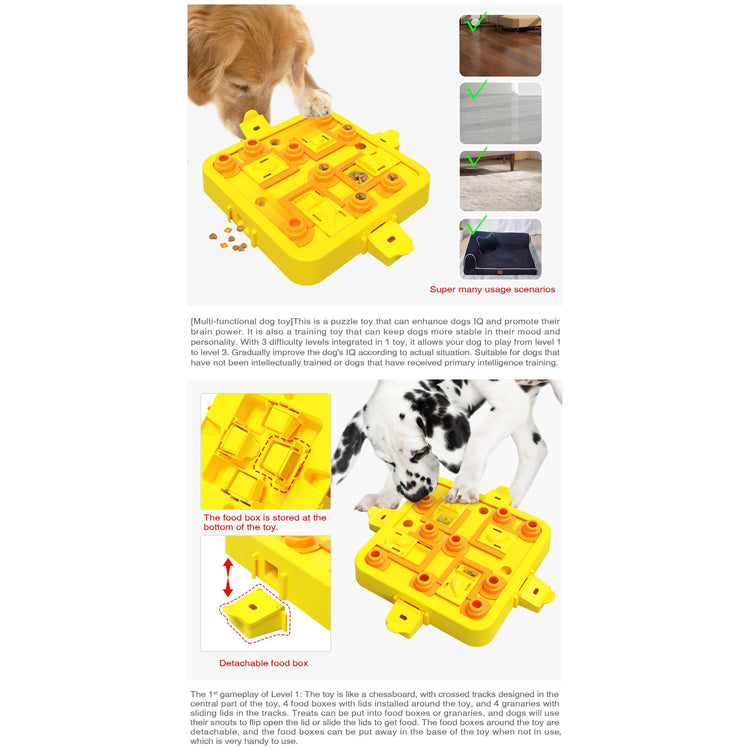 Super many usage scenarios

[Multi-functional dog toy]This is a puzzle toy that can enhance dogs IQ and promote their brain power. It is also a training toy that can keep dogs more stable in their mood and personality. With 3 difficulty levels integrated in 1 toy, it allows your dog to play from level 1 to level 3. Gradually improve the dog's IQ according to actual situation. Suitable for dogs that have not been intellectually trained or dogs that have received primary intelligence training.

The food box is stored at the bottom of the toy.

Detachable food box

The $1^{st}$ gameplay of Level 1: The toy is like a chessboard, with crossed tracks designed in the central part of the toy, 4 food boxes with lids installed around the toy, and 4 granaries with sliding lids in the tracks. Treats can be put into food boxes or granaries, and dogs will use their snouts to flip open the lid or slide the lids to get food. The food boxes around the toy are detachable, and the food boxes can be put away in the base of the toy when not in use, which is very handy to use.