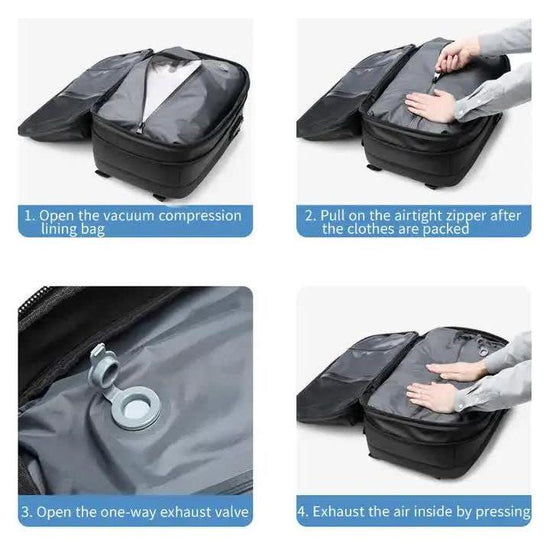 1. Open the vacuum compression lining bag

2. Pull on the airtight zipper after the clothes are packed

3. Open the one-way exhaust valve

4. Exhaust the air inside by pressing