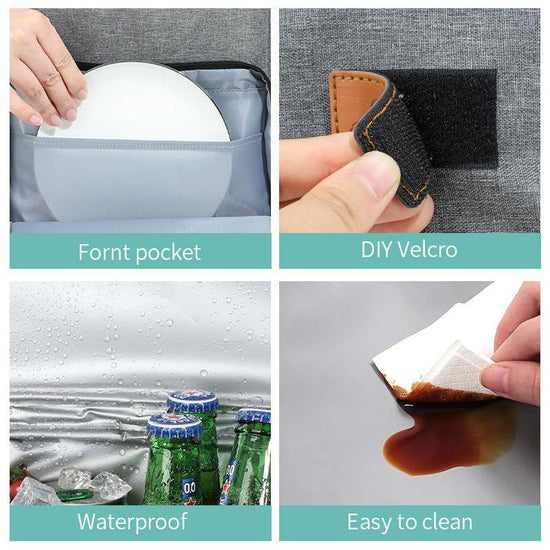 Fornt pocket

DIY Velcro

Waterproof

Easy to clean