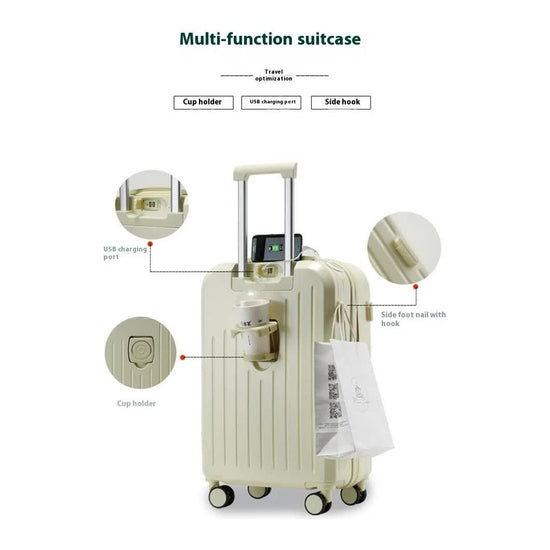 Multi-function suitcase

Travel optimization

Cup holder

USB charging port

Side hook

USB charging port

Side foot nail with hook

Cup holder