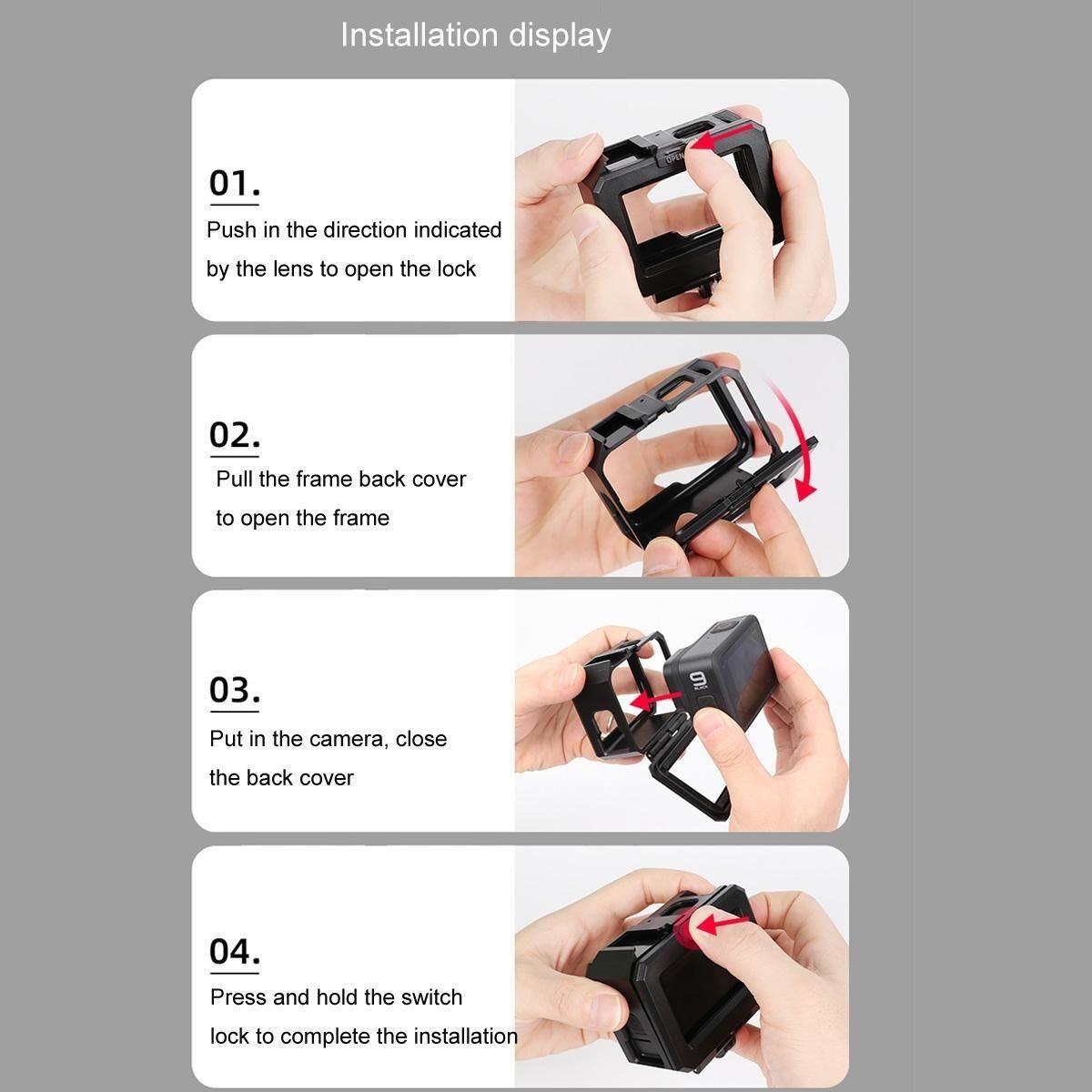 Installation display

01.

Push in the direction indicated by the lens to open the lock

OPEN

02.

Pull the frame back cover to open the frame

03.

Put in the camera, close the back cover

9
BLACK

04.

Press and hold the switch lock to complete the installation