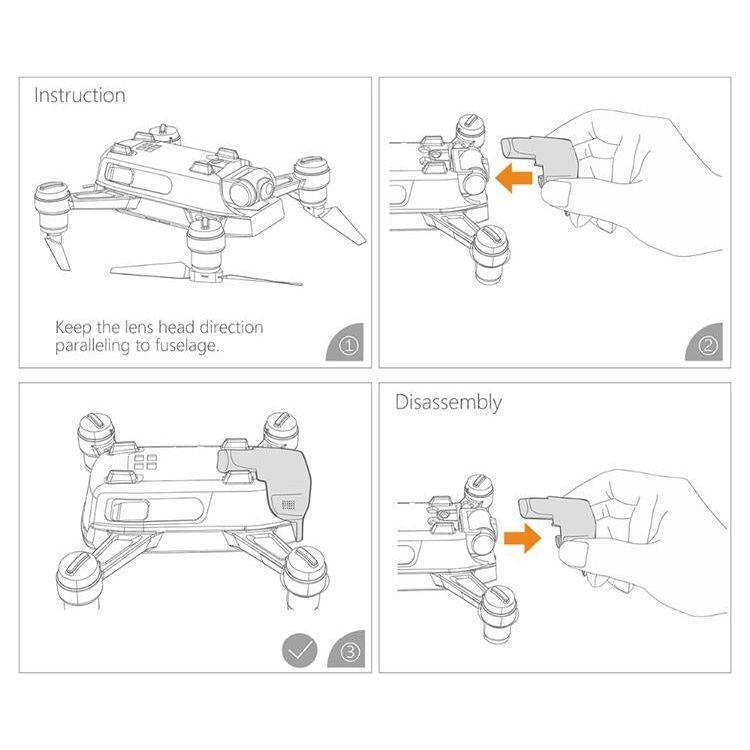 Instruction

Keep the lens head direction paralleling to fuselage.

①

②

③

Disassembly