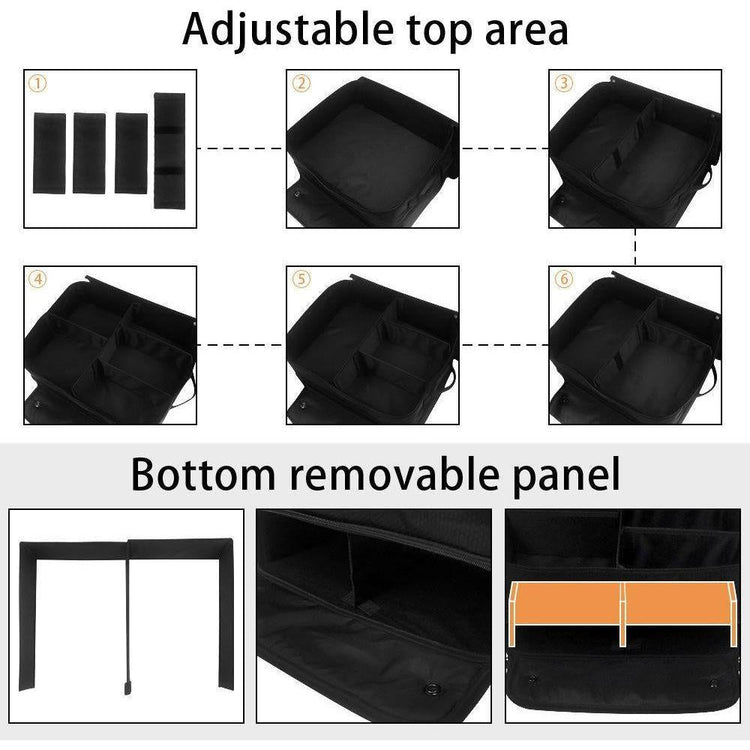 Adjustable top area

①

②

③

④

⑤

⑥

Bottom removable panel