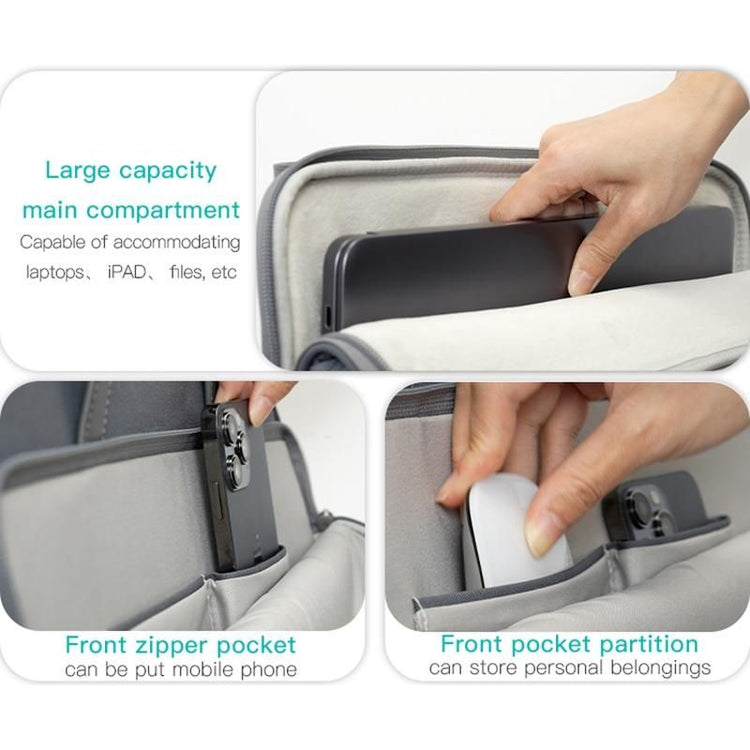 Large capacity main compartment

Capable of accommodating laptops、 iPAD、 files, etc

Front zipper pocket
can be put mobile phone

Front pocket partition
can store personal belongings