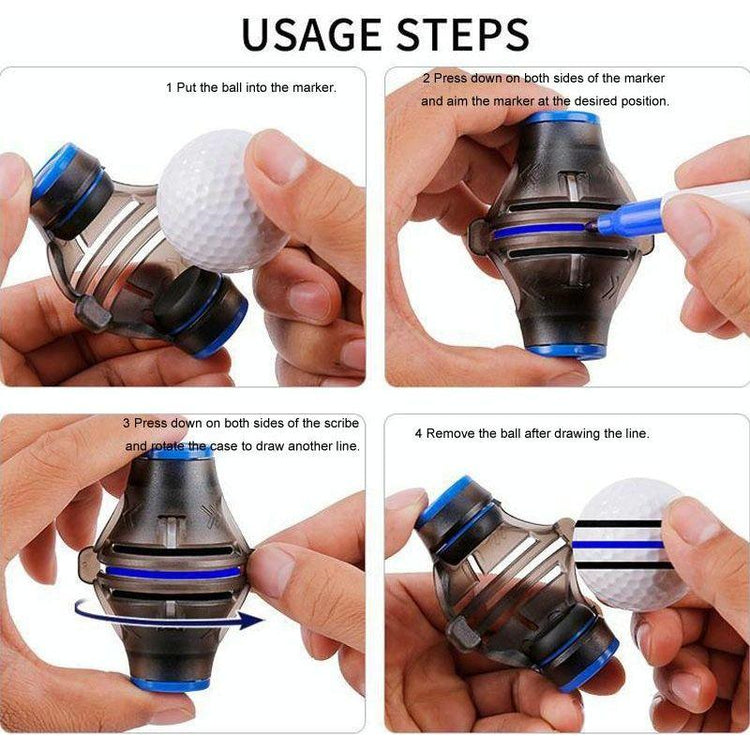 USAGE STEPS

1 Put the ball into the marker.

2 Press down on both sides of the marker and aim the marker at the desired position.

3 Press down on both sides of the scribe and rotate the case to draw another line.

4 Remove the ball after drawing the line.