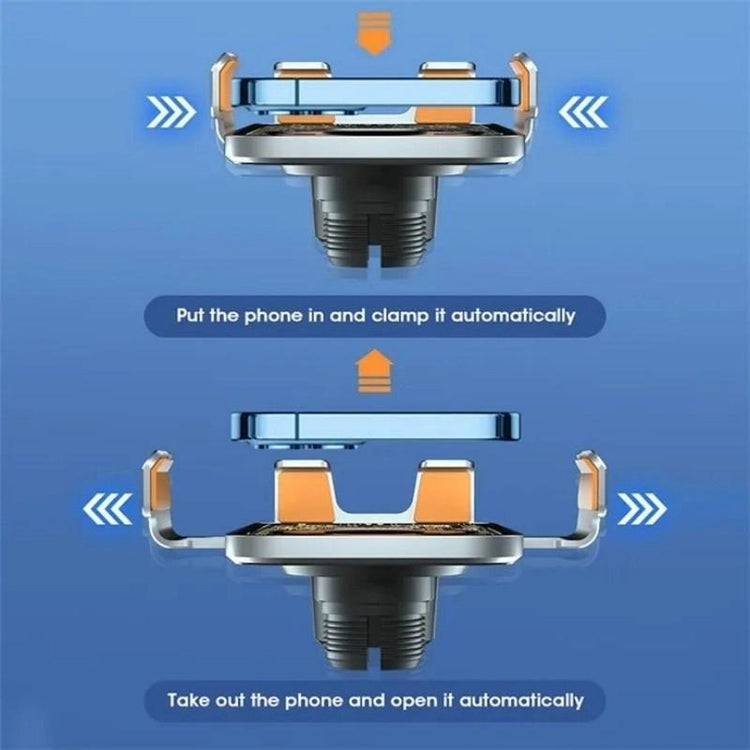 Put the phone in and clamp it automatically

Take out the phone and open it automatically