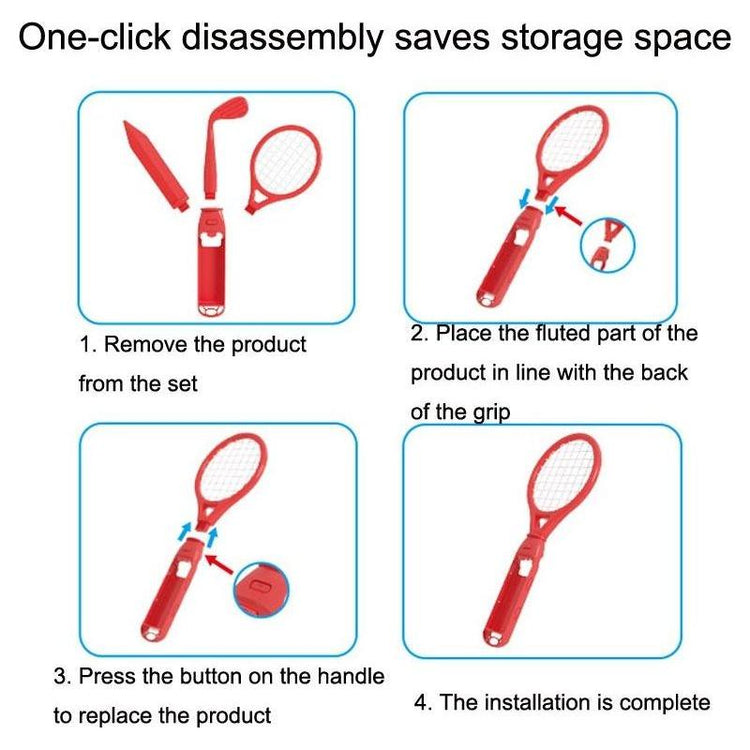 One-click disassembly saves storage space

1. Remove the product from the set

2. Place the fluted part of the product in line with the back of the grip

3. Press the button on the handle to replace the product

4. The installation is complete