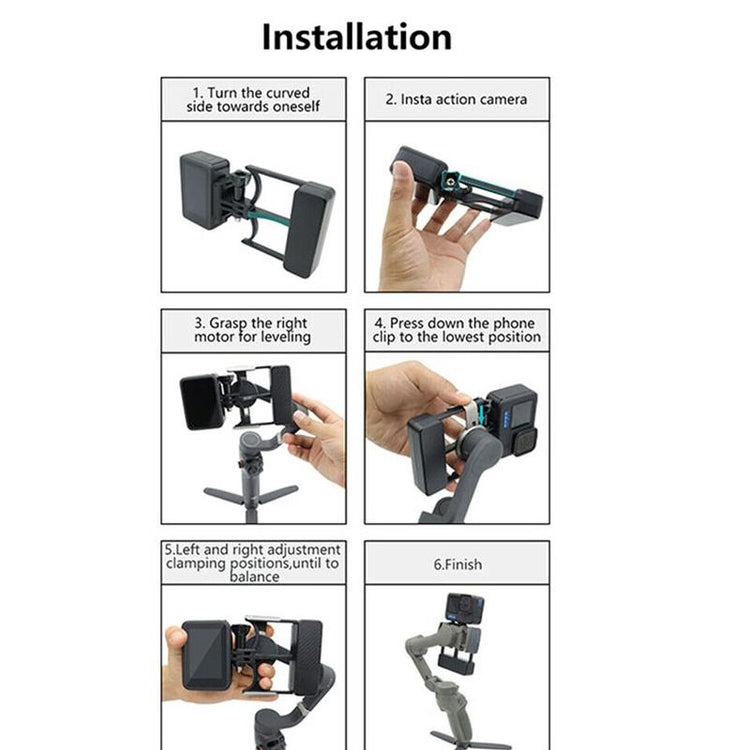 Installation

1. Turn the curved side towards oneself

2. Insta action camera

3. Grasp the right motor for leveling

4. Press down the phone clip to the lowest position

5.Left and right adjustment clamping positions,until to balance

6.Finish