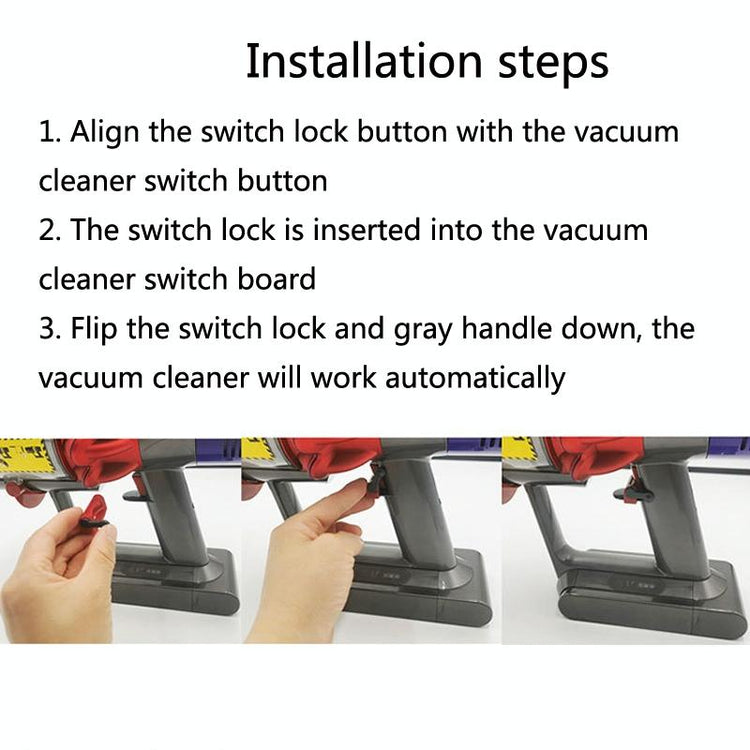 Installation steps

1. Align the switch lock button with the vacuum cleaner switch button

2. The switch lock is inserted into the vacuum cleaner switch board

3. Flip the switch lock and gray handle down, the vacuum cleaner will work automatically