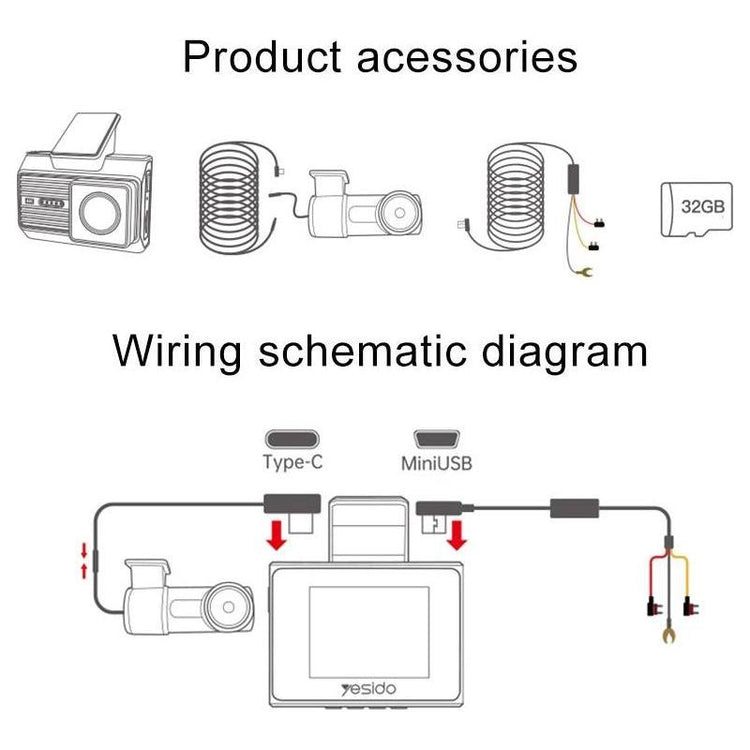 Product acessories

32GB

Wiring schematic diagram

Type-C

MiniUSB

yesido