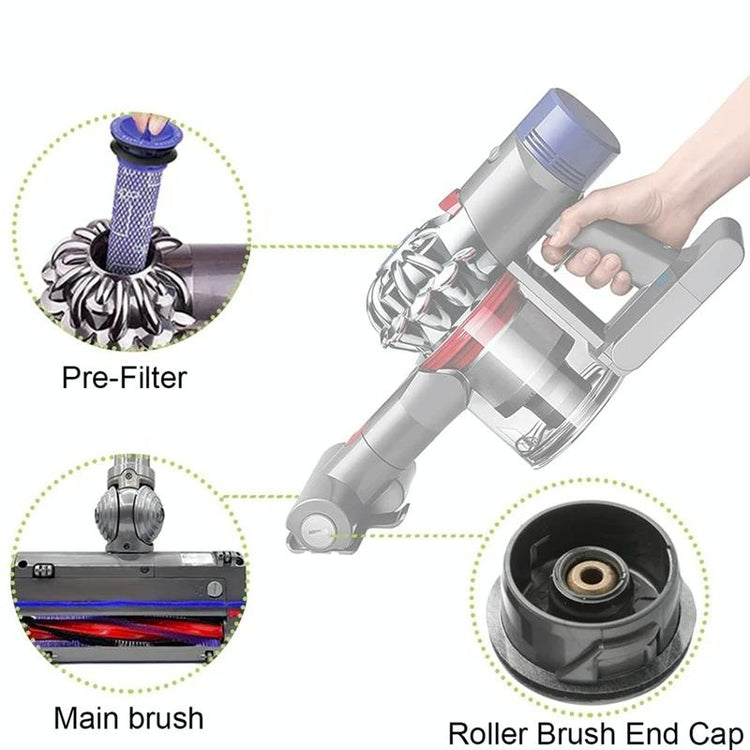 Pre-Filter

Main brush

Roller Brush End Cap