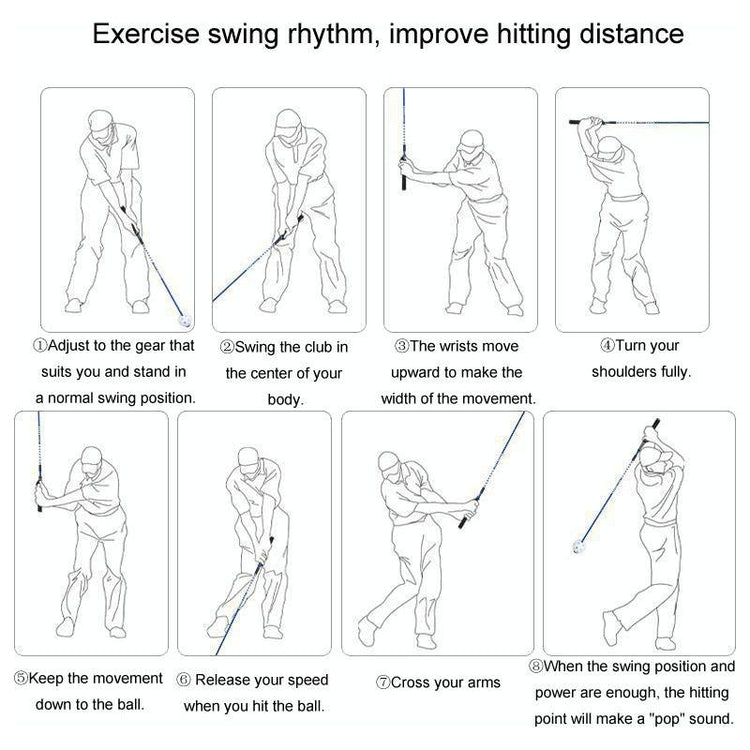 Exercise swing rhythm, improve hitting distance

①Adjust to the gear that suits you and stand in a normal swing position.

②Swing the club in the center of your body.

③The wrists move upward to make the width of the movement.

④Turn your shoulders fully.

⑤Keep the movement down to the ball.

⑥ Release your speed when you hit the ball.

⑦Cross your arms

⑧When the swing position and power are enough, the hitting point will make a "pop" sound.