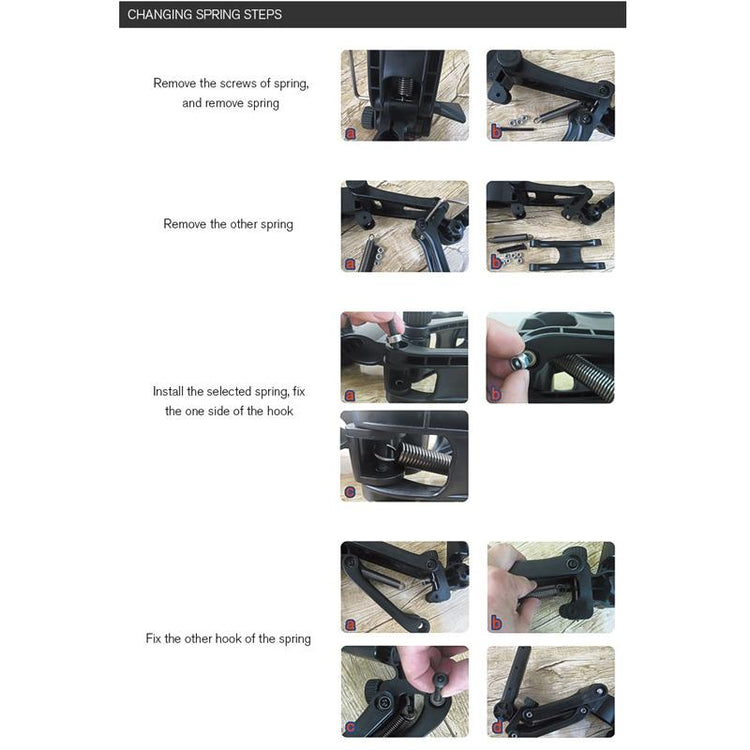 CHANGING SPRING STEPS

Remove the screws of spring, and remove spring

a

b

Remove the other spring

a

b

Install the selected spring, fix the one side of the hook

a

b

c

Fix the other hook of the spring

a

b

c

d