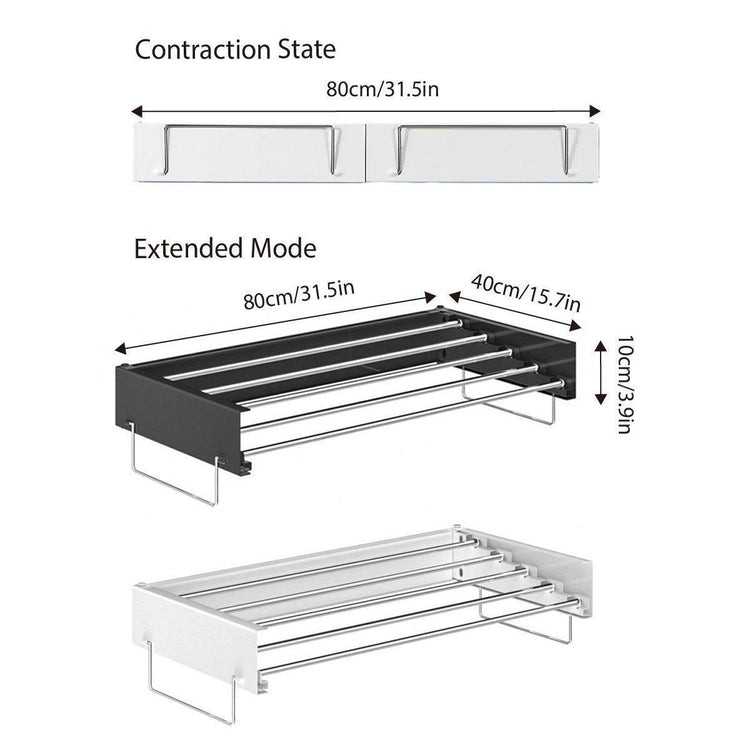 Contraction State

80cm/31.5in

Extended Mode

80cm/31.5in

40cm/15.7in

10cm/3.9in