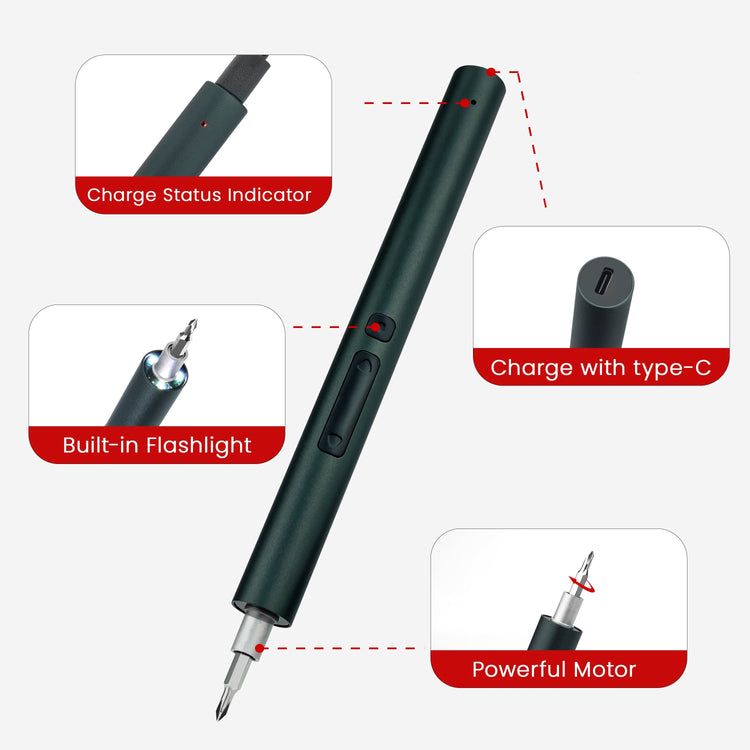 Charge Status Indicator

Charge with type-C

Built-in Flashlight

Powerful Motor