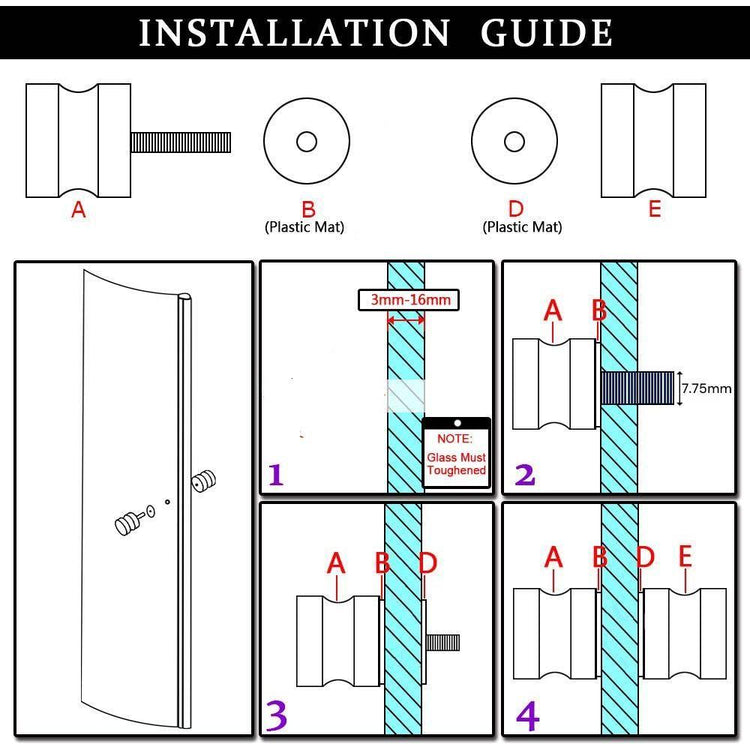 INSTALLATION GUIDE

A

B
(Plastic Mat)

D
(Plastic Mat)

E

3mm-16mm

NOTE:
Glass Must
Toughened

1

A B

7.75mm

2

A B D

3

A B D E

4