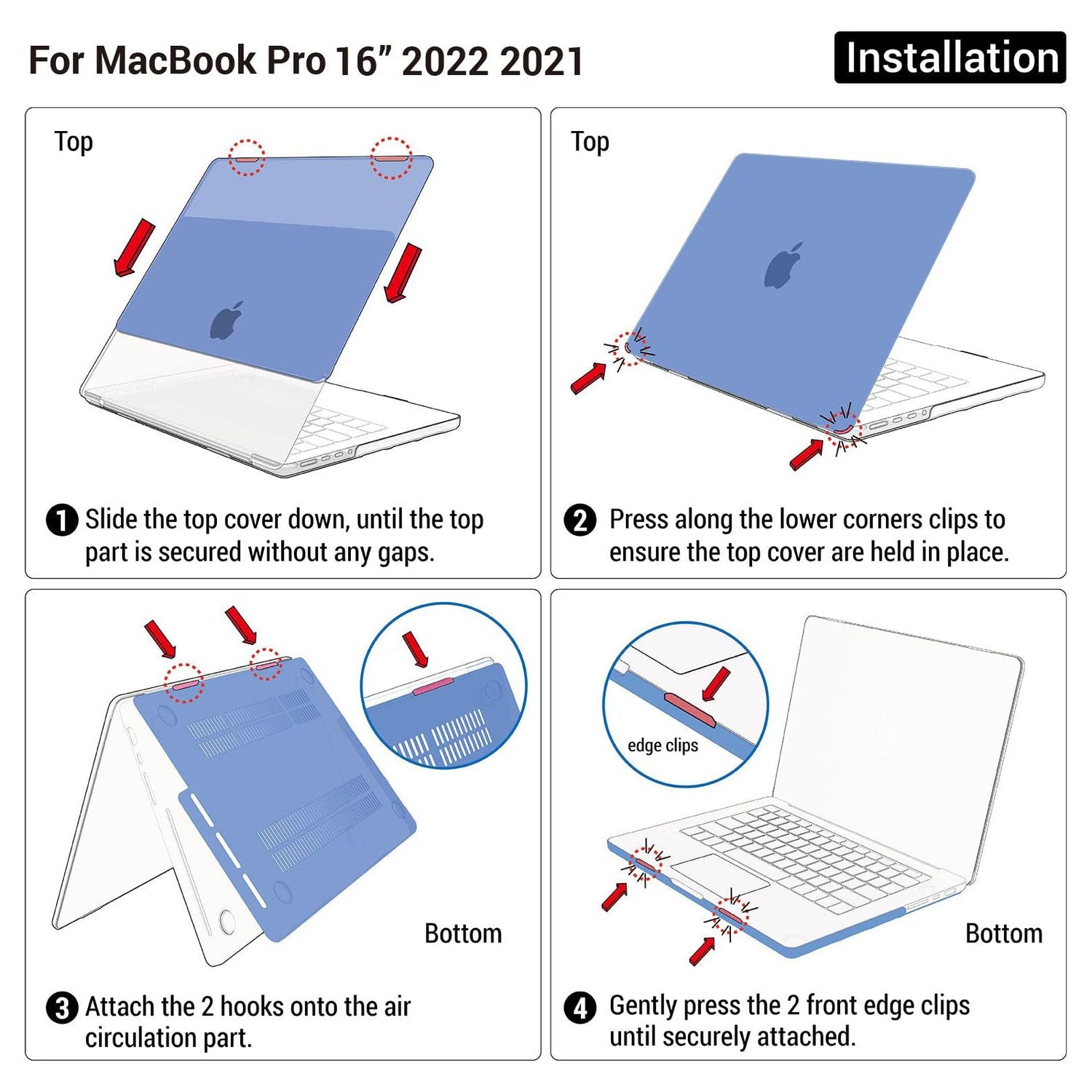 For MacBook Pro 16” 2022 2021

Installation

Top

1 Slide the top cover down, until the top part is secured without any gaps.

Top

2 Press along the lower corners clips to ensure the top cover are held in place.

Bottom

3 Attach the 2 hooks onto the air circulation part.

edge clips

Bottom

4 Gently press the 2 front edge clips until securely attached.