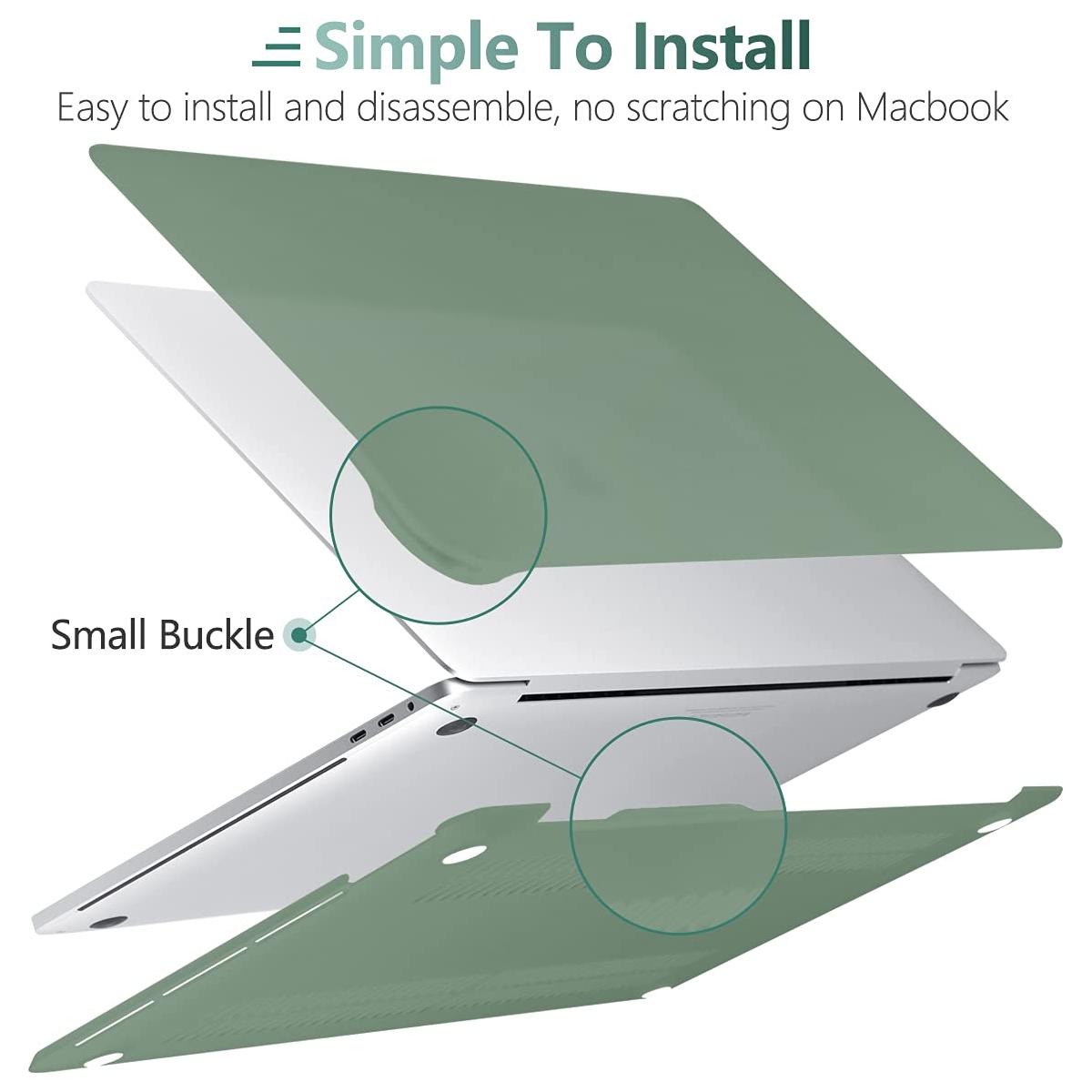 Simple To Install
Easy to install and disassemble, no scratching on Macbook

Small Buckle