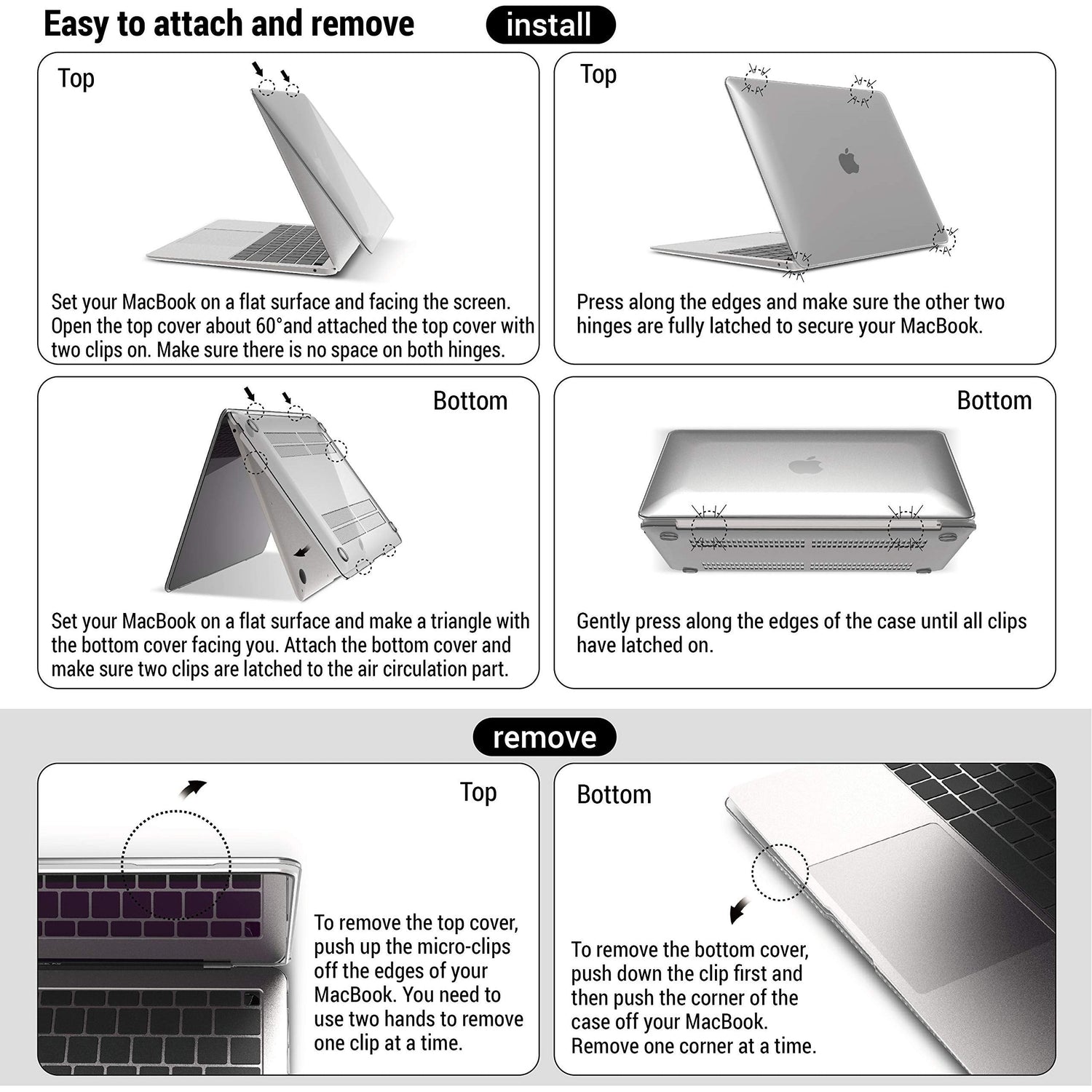 Easy to attach and remove

install

Top

Set your MacBook on a flat surface and facing the screen. Open the top cover about 60°and attached the top cover with two clips on. Make sure there is no space on both hinges.

Top

Press along the edges and make sure the other two hinges are fully latched to secure your MacBook.

Bottom

Set your MacBook on a flat surface and make a triangle with the bottom cover facing you. Attach the bottom cover and make sure two clips are latched to the air circulation part.

Bottom

Gently press along the edges of the case until all clips have latched on.

remove

Top

To remove the top cover, push up the micro-clips off the edges of your MacBook. You need to use two hands to remove one clip at a time.

Bottom

To remove the bottom cover, push down the clip first and then push the corner of the case off your MacBook. Remove one corner at a time.