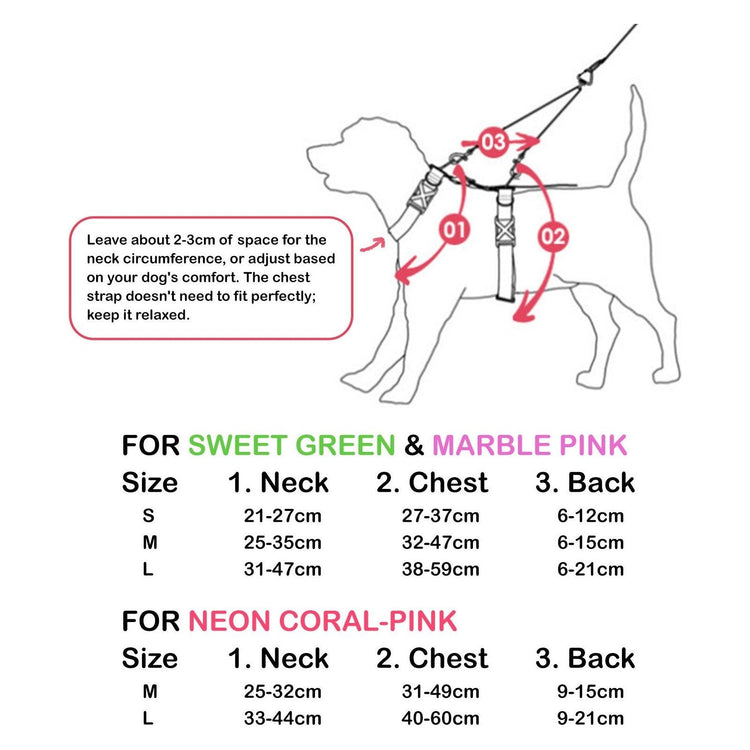 03

01

02

Leave about 2-3cm of space for the neck circumference, or adjust based on your dog's comfort. The chest strap doesn't need to fit perfectly; keep it relaxed.

FOR SWEET GREEN & MARBLE PINK

| Size | 1. Neck | 2. Chest | 3. Back |
|---|---|---|---|
| S | 21-27cm | 27-37cm | 6-12cm |
| M | 25-35cm | 32-47cm | 6-15cm |
| L | 31-47cm | 38-59cm | 6-21cm |

FOR NEON CORAL-PINK

| Size | 1. Neck | 2. Chest | 3. Back |
|---|---|---|---|
| M | 25-32cm | 31-49cm | 9-15cm |
| L | 33-44cm | 40-60cm | 9-21cm |