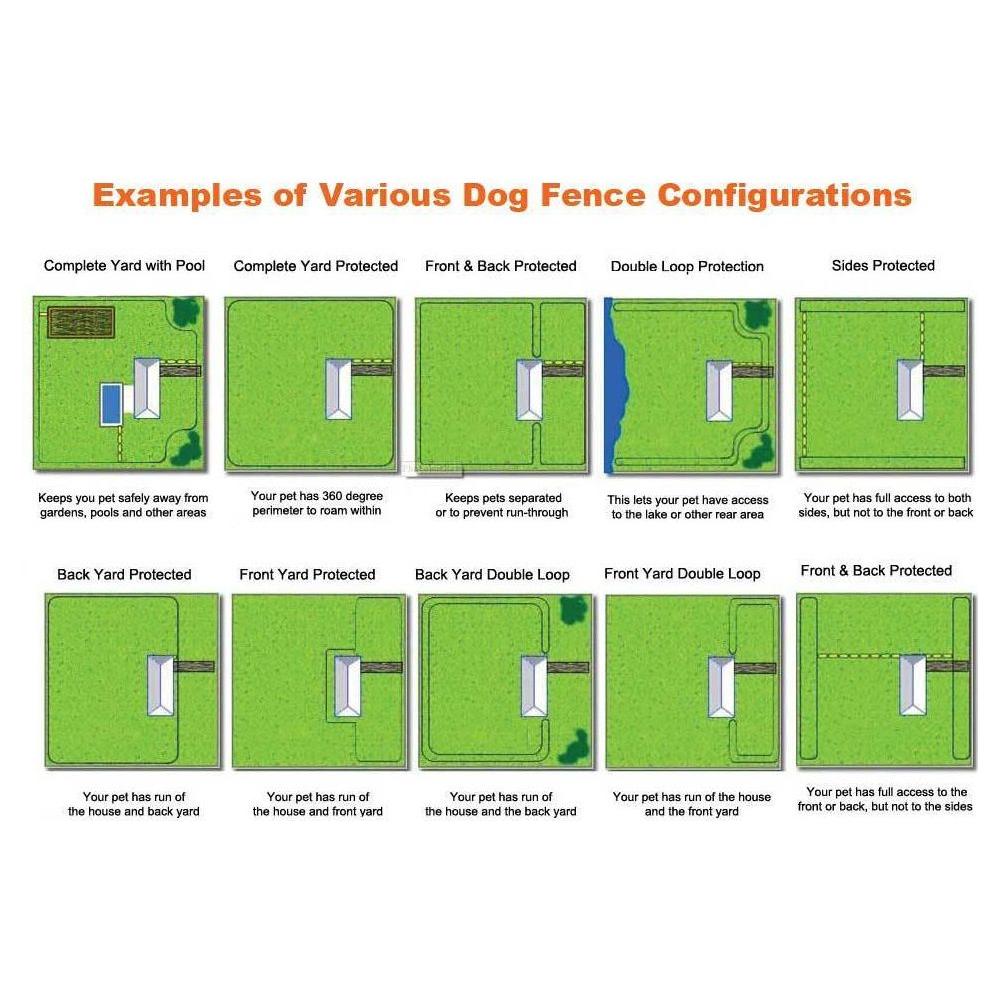 Examples of Various Dog Fence Configurations

Complete Yard with Pool

Keeps you pet safely away from gardens, pools and other areas

Complete Yard Protected

Your pet has 360 degree perimeter to roam within

Front & Back Protected

Keeps pets separated or to prevent run-through

Double Loop Protection

This lets your pet have access to the lake or other rear area

Sides Protected

Your pet has full access to both sides, but not to the front or back

Back Yard Protected

Your pet has run of the house and back yard

Front Yard Protected

Your pet has run of the house and front yard

Back Yard Double Loop

Your pet has run of the house and the back yard

Front Yard Double Loop

Your pet has run of the house and the front yard

Front & Back Protected

Your pet has full access to the front or back, but not to the sides