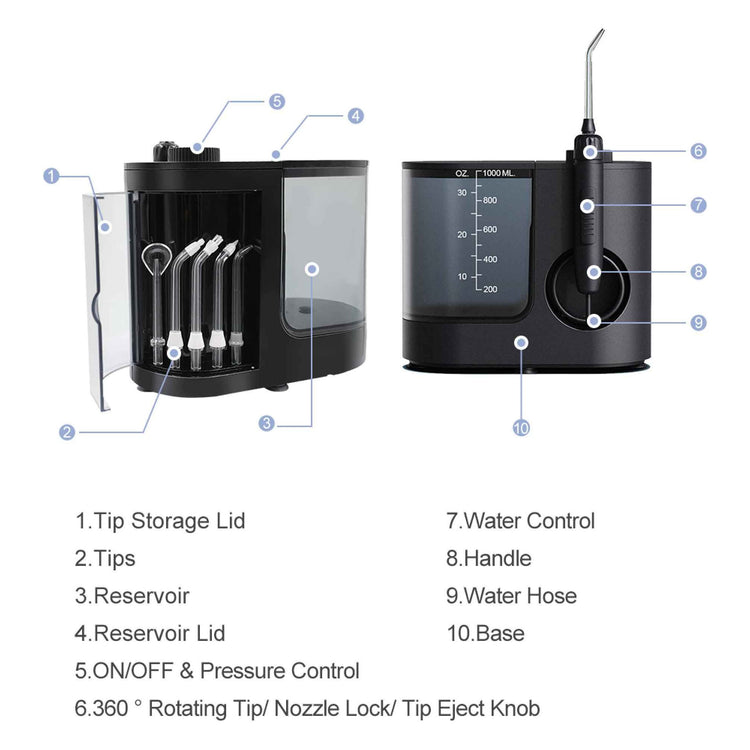 5
4
1
2
3
OZ.
1000 ML.
30
800
20
600
400
10
200
6
7
8
9
10

1.Tip Storage Lid
2.Tips
3.Reservoir
4.Reservoir Lid
5.ON/OFF & Pressure Control
6.360 ° Rotating Tip/ Nozzle Lock/ Tip Eject Knob

7.Water Control
8.Handle
9.Water Hose
10.Base