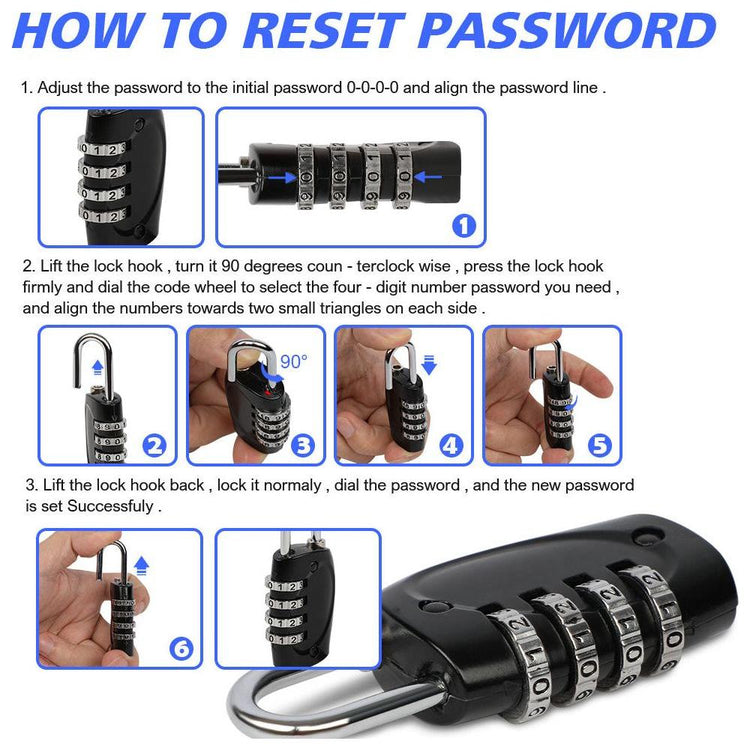 HOW TO RESET PASSWORD

1. Adjust the password to the initial password 0-0-0-0 and align the password line .

1

2. Lift the lock hook , turn it 90 degrees coun - terclock wise , press the lock hook firmly and dial the code wheel to select the four - digit number password you need , and align the numbers towards two small triangles on each side .

2

90°

3

4

5

3. Lift the lock hook back , lock it normaly , dial the password , and the new password is set Successfuly .

6