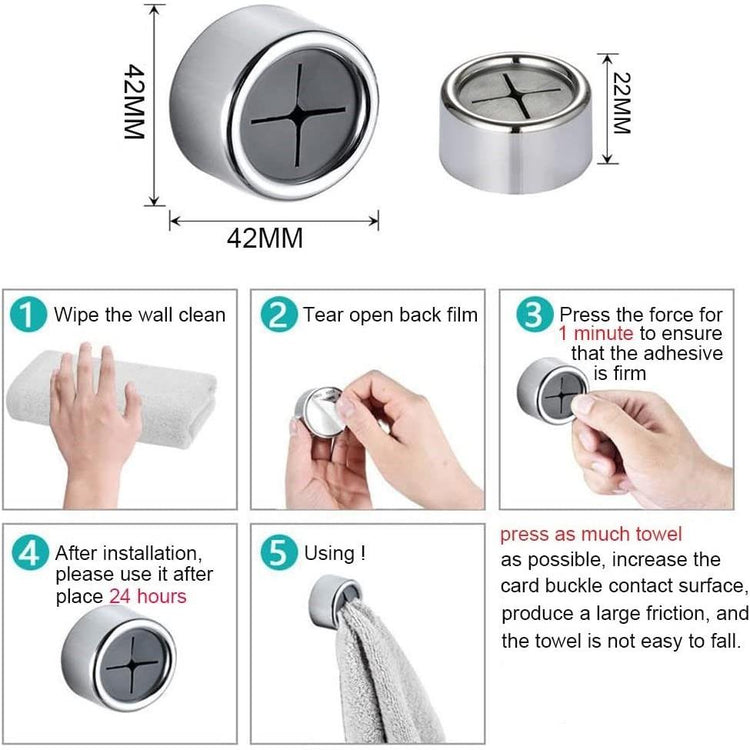 42MM

42MM

22MM

1 Wipe the wall clean

2 Tear open back film

3 Press the force for 1 minute to ensure that the adhesive is firm

4 After installation, please use it after place 24 hours

5 Using !

press as much towel as possible, increase the card buckle contact surface, produce a large friction, and the towel is not easy to fall.