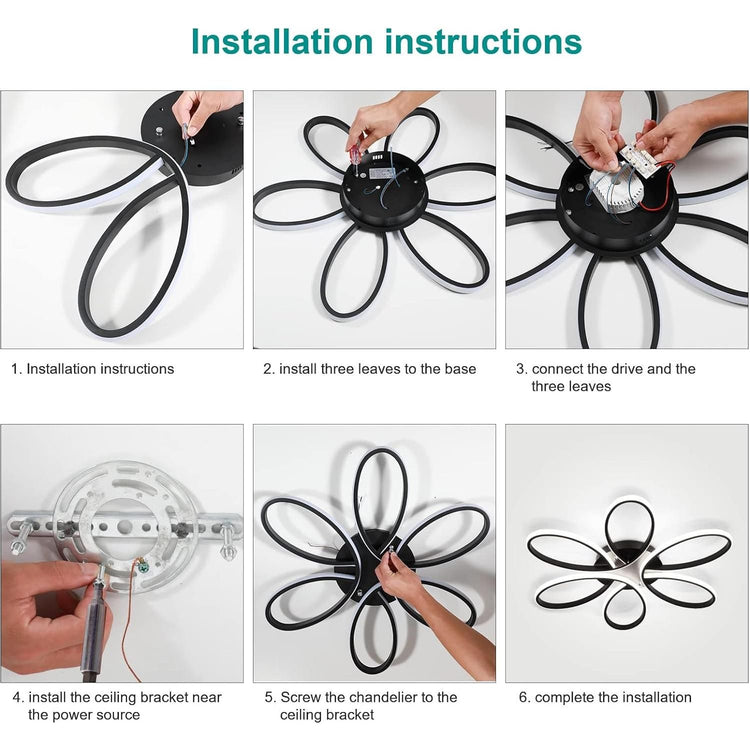 Installation instructions

1. Installation instructions

2. install three leaves to the base

3. connect the drive and the three leaves

4. install the ceiling bracket near the power source

5. Screw the chandelier to the ceiling bracket

6. complete the installation