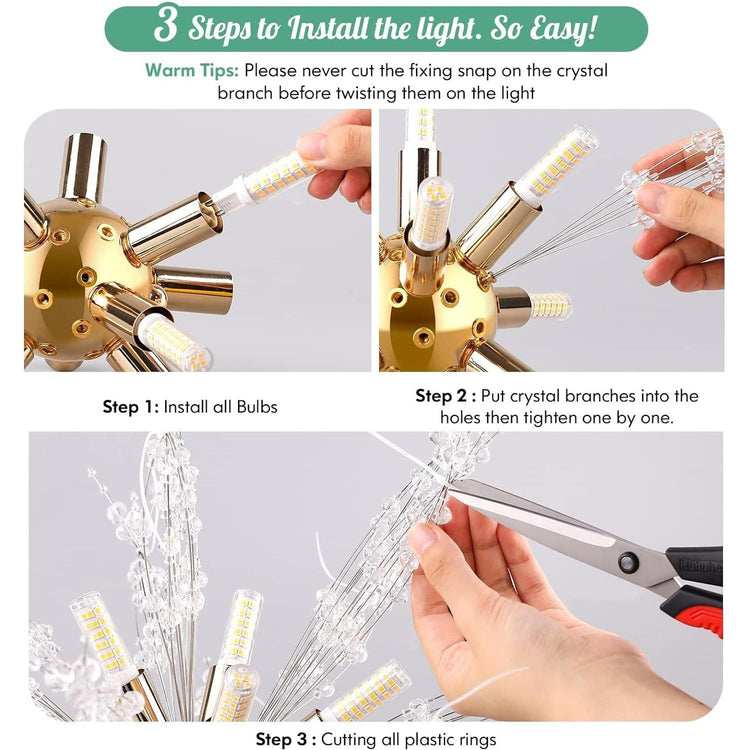 3 Steps to Install the light. So Easy!

Warm Tips: Please never cut the fixing snap on the crystal branch before twisting them on the light

Step 1: Install all Bulbs

Step 2 : Put crystal branches into the holes then tighten one by one.

Step 3 : Cutting all plastic rings