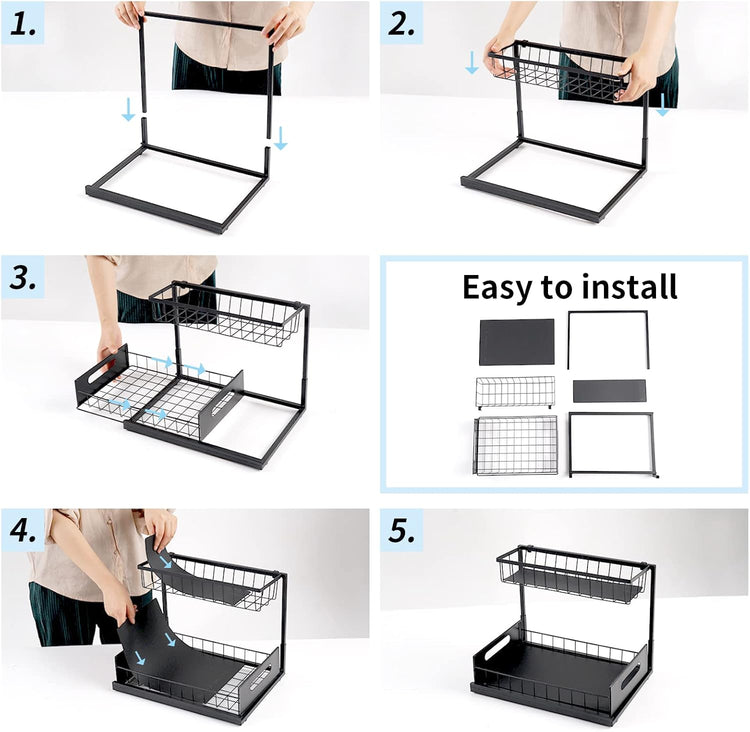 1.

2.

3.

Easy to install

4.

5.